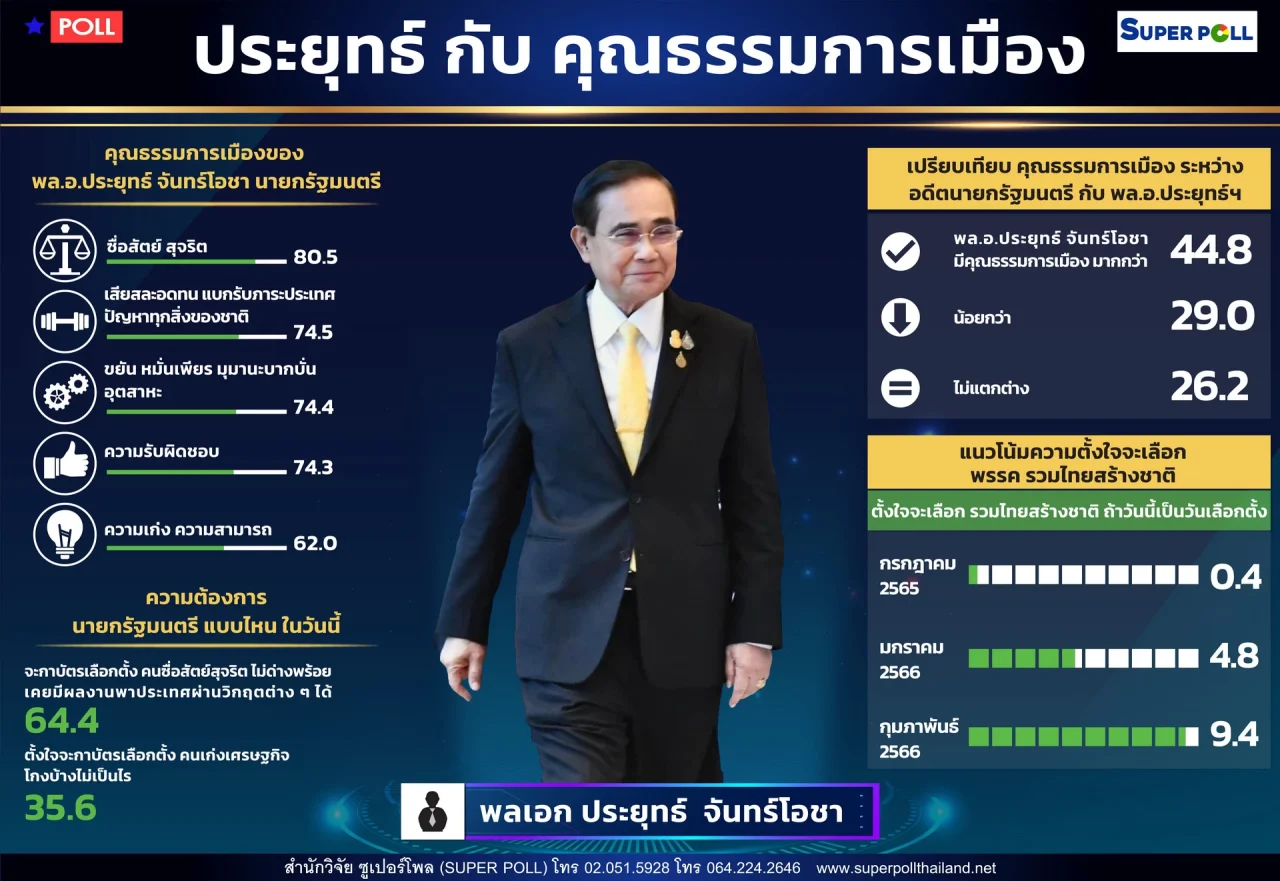 POLL

ประยุทธ์ กับ คุณธรรมการเมือง

SUPER POLL

คุณธรรมการเมืองของ พล.อ.ประยุทธ์ จันทร์โอชา นายกรัฐมนตรี

ซื่อสัตย์ สุจริต 80.5

เสียสละอดทน แบกรับภาระประเทศ ปัญหาทุกสิ่งของชาติ 74.5

ขยัน หมั่นเพียร มุมานะบากบั่น อุตสาหะ 74.4

ความรับผิดชอบ 74.3

ความเก่ง ความสามารถ 62.0

ความต้องการ นายกรัฐมนตรี แบบไหน ในวันนี้

จะกาบัตรเลือกตั้ง คนซื่อสัตย์สุจริต ไม่ด่างพร้อย เคยมีผลงานพาประเทศผ่านวิกฤตต่าง ๆ ได้
64.4

ตั้งใจจะกาบัตรเลือกตั้ง คนเก่งเศรษฐกิจ โกงบ้างไม่เป็นไร
35.6

เปรียบเทียบ คุณธรรมการเมือง ระหว่าง อดีตนายกรัฐมนตรี กับ พล.อ.ประยุทธ์ฯ

พล.อ.ประยุทธ์ จันทร์โอชา มีคุณธรรมการเมือง มากกว่า 44.8

น้อยกว่า 29.0

ไม่แตกต่าง 26.2

แนวโน้มความตั้งใจจะเลือก พรรค รวมไทยสร้างชาติ

ตั้งใจจะเลือก รวมไทยสร้างชาติ ถ้าวันนี้เป็นวันเลือกตั้ง

กรกฎาคม 2565 0.4

มกราคม 2566 4.8

กุมภาพันธ์ 2566 9.4

พลเอก ประยุทธ์ จันทร์โอชา

สำนักวิจัย ซูเปอร์โพล (SUPER POLL) โทร 02.051.5928 โทร 064.224.2646 www.superpollthailand.net